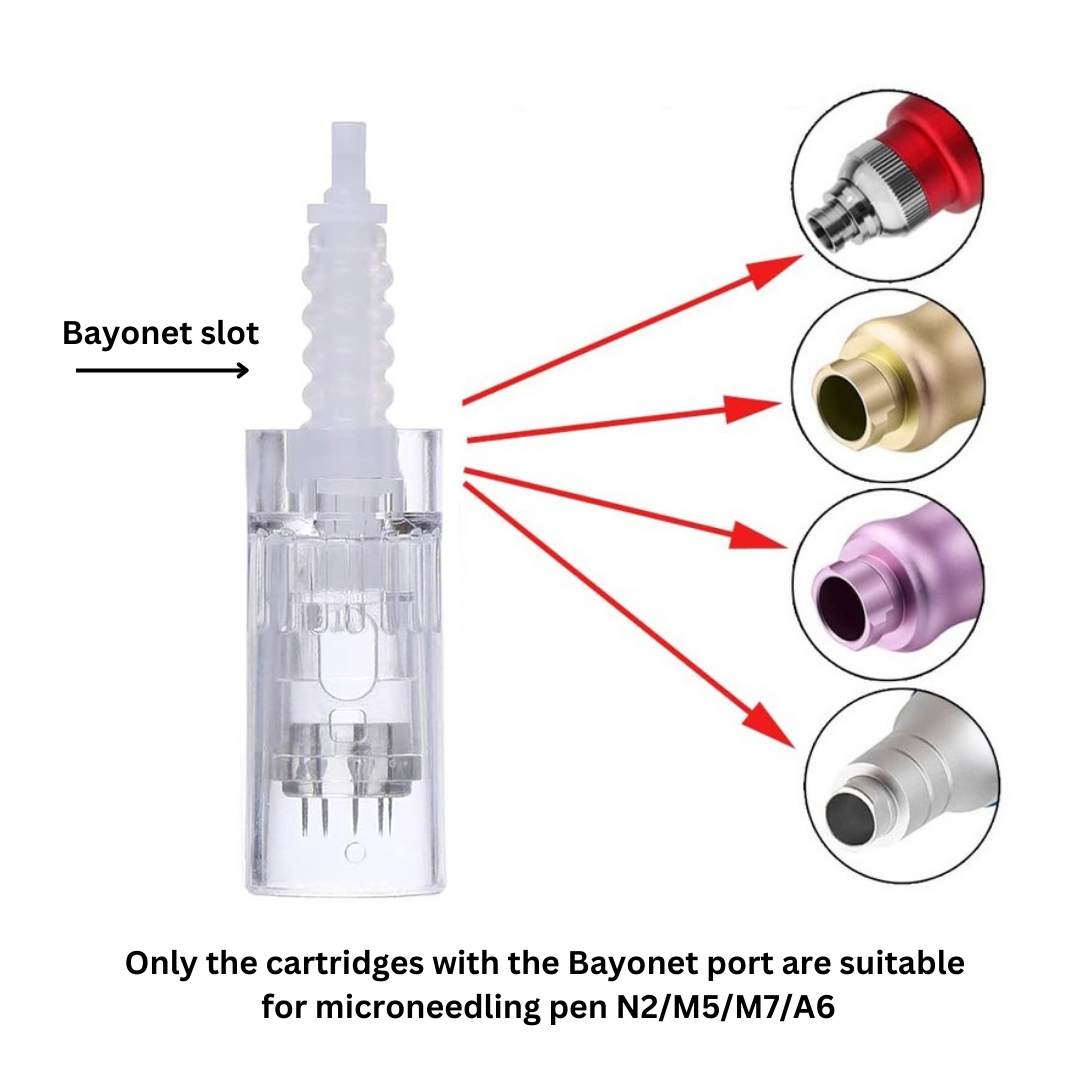 Bayonet slot

Only the cartridges with the Bayonet port are suitable for microneedling pen N2/M5/M7/A6